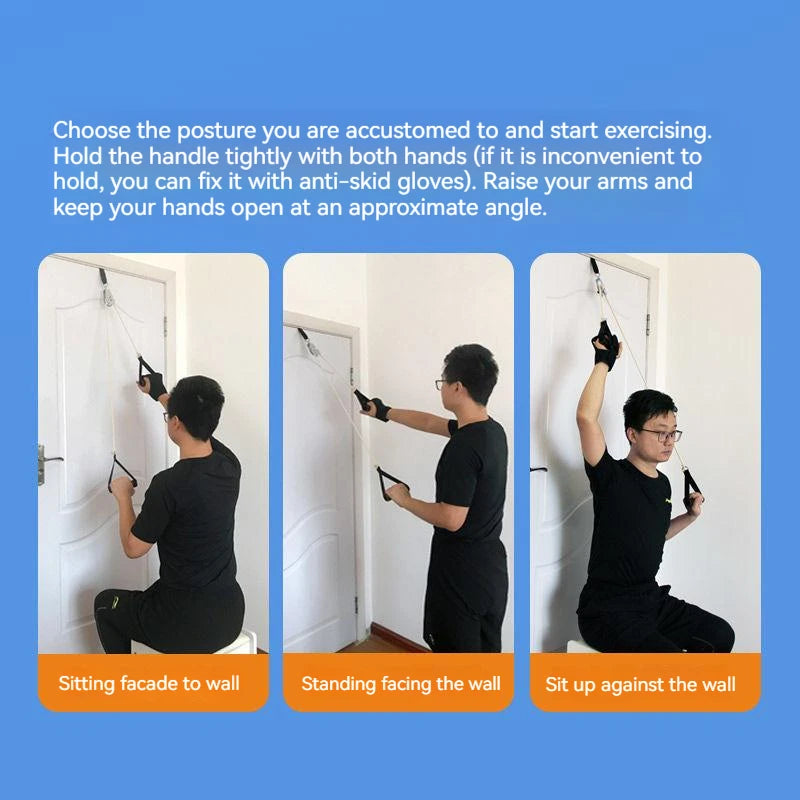 Choose the posture you are accustomed to and start exercising. Hold the handle tightly with both hands (if it is inconvenient to hold, you can fix it with anti-skid gloves). Raise your arms and keep your hands open at an approximate angle.

Sitting facade to wall

Standing facing the wall

Sit up against the wall